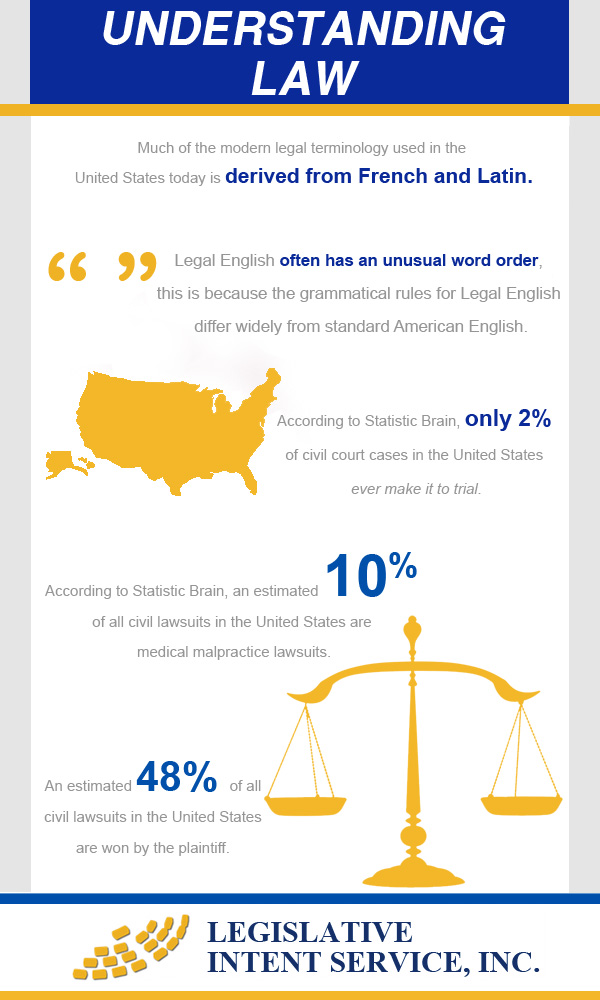 UNDERSTANDING LAW

Much of the modern legal terminology used in the United States today is derived from French and Latin.

“ ” Legal English often has an unusual word order, this is because the grammatical rules for Legal English differ widely from standard American English.

According to Statistic Brain, only 2% of civil court cases in the United States ever make it to trial.

According to Statistic Brain, an estimated 10% of all civil lawsuits in the United States are medical malpractice lawsuits.

An estimated 48% of all civil lawsuits in the United States are won by the plaintiff.

LEGISLATIVE INTENT SERVICE, INC.